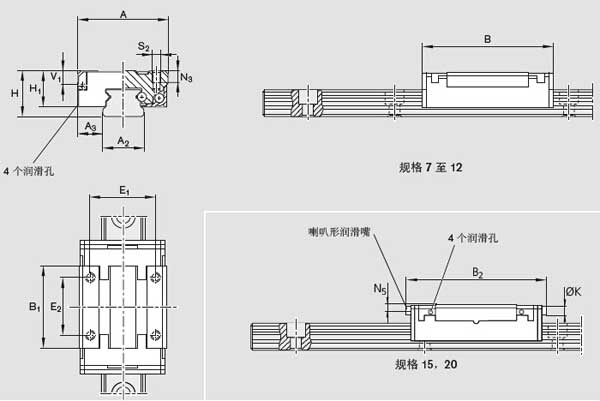 A

$S_2$

$V_1$

$N_3$

H

$H_1$

$A_3$

$A_2$

4 个润滑孔

B

规格 7 至 12

$E_1$

$B_1$

$E_2$

喇叭形润滑嘴

4 个润滑孔

$B_2$

$N_5$

ØK

规格 15，20